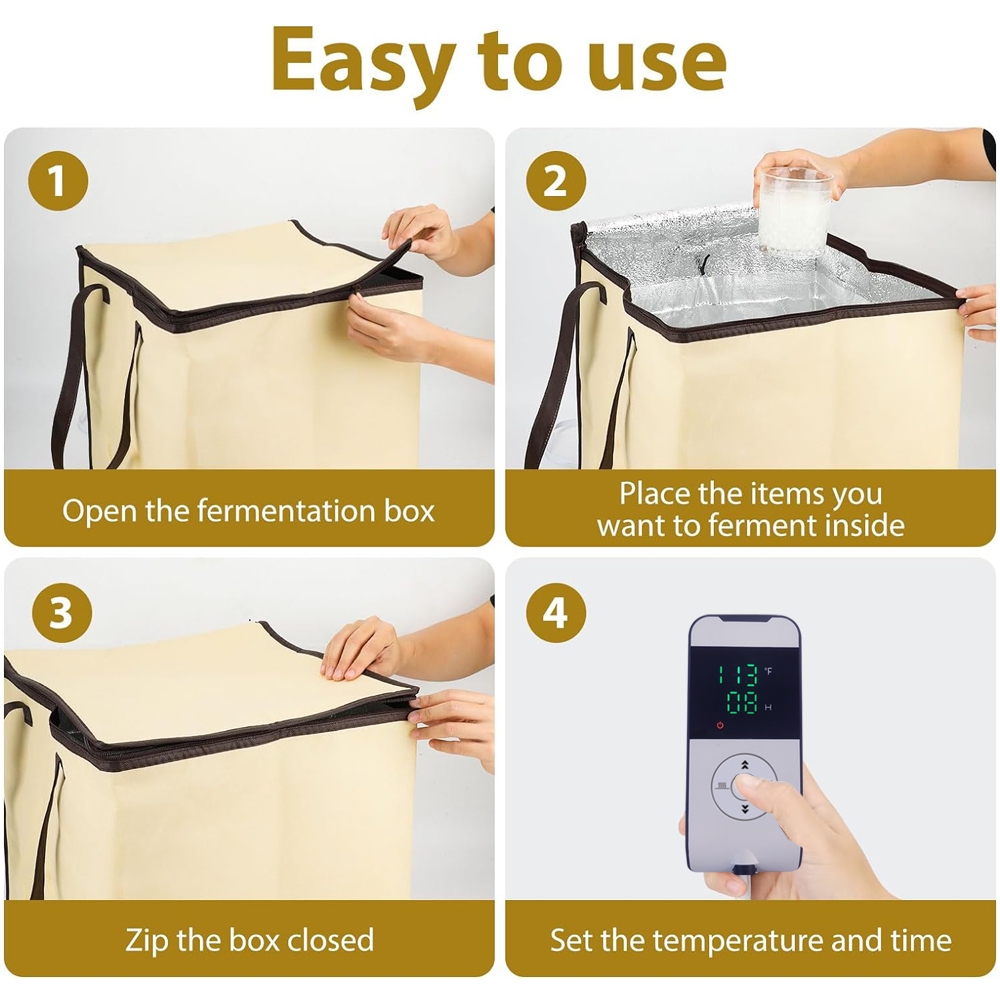 Easy to use

1

Open the fermentation box

2

Place the items you want to ferment inside

3

Zip the box closed

4

113 °F
08 H

Set the temperature and time